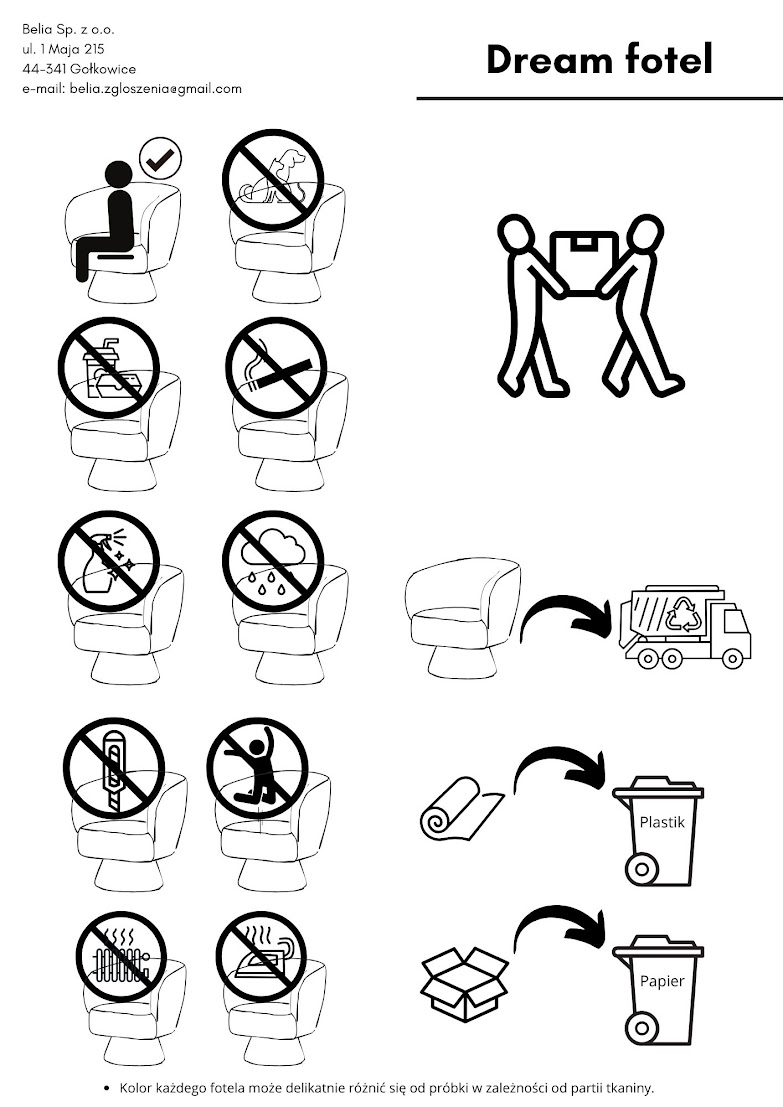 Belia Sp. z o.o.
ul. 1 Maja 215
44-341 Gołkowice
e-mail: belia.zgloszenia@gmail.com

Dream fotel

Plastik

Papier

• Kolor każdego fotela może delikatnie różnić się od próbki w zależności od partii tkaniny.