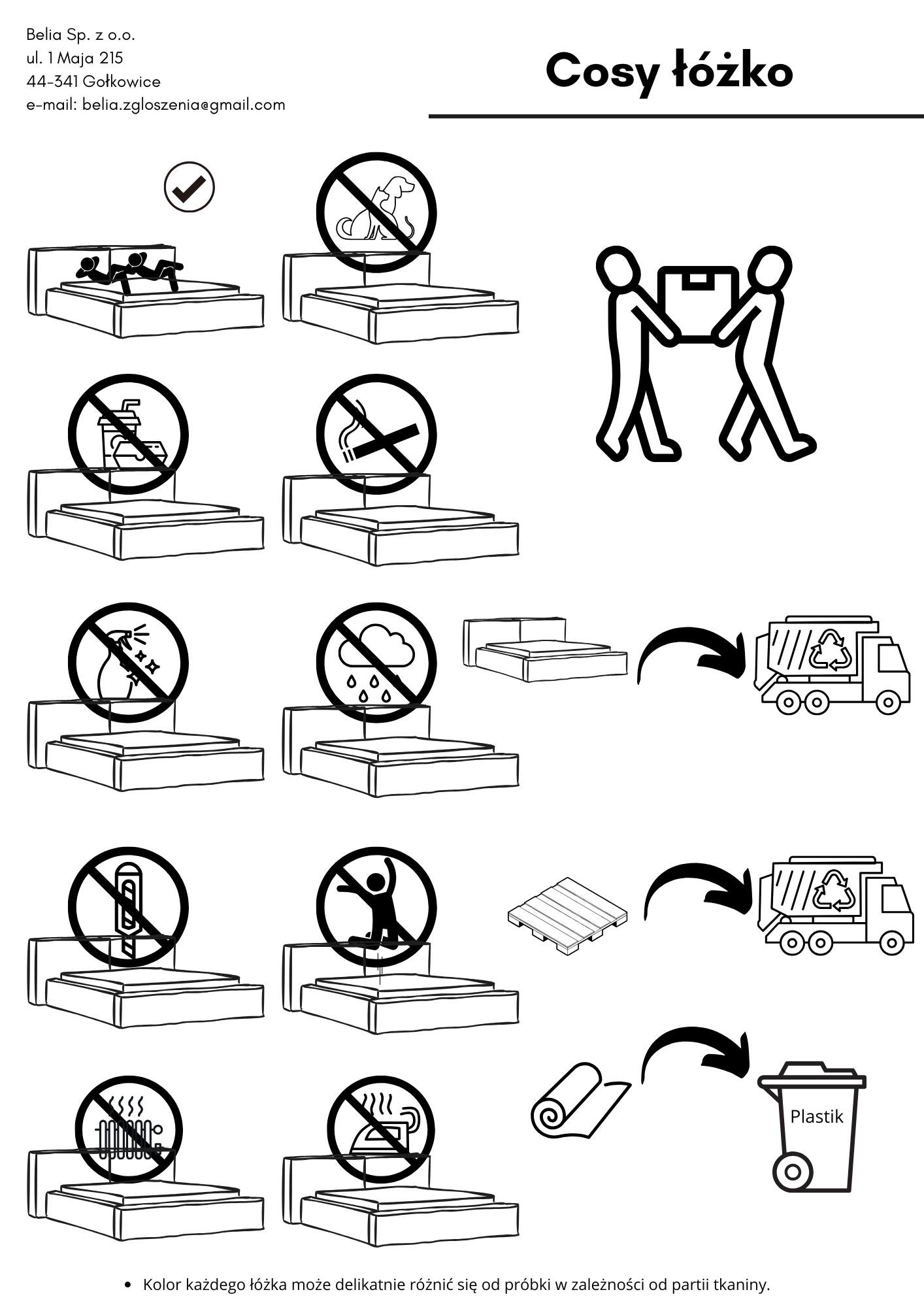 Belia Sp. z o.o.
ul. 1 Maja 215
44-341 Gołkowice
e-mail: belia.zgloszenia@gmail.com

Cosy łóżko

Plastik

• Kolor każdego łóżka może delikatnie różnić się od próbki w zależności od partii tkaniny.